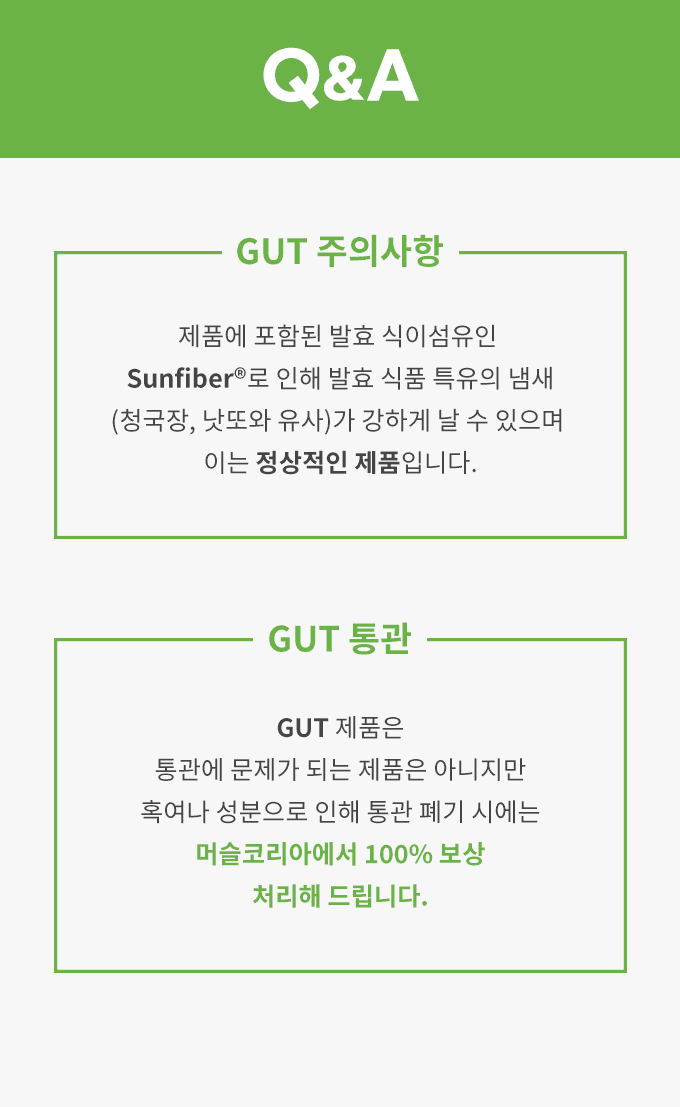 Q&A

GUT 주의사항

제품에 포함된 발효 식이섬유인 Sunfiber®로 인해 발효 식품 특유의 냄새 (청국장, 낫또와 유사)가 강하게 날 수 있으며 이는 정상적인 제품입니다.

GUT 통관

GUT 제품은
통관에 문제가 되는 제품은 아니지만
혹여나 성분으로 인해 통관 폐기 시에는
머슬코리아에서 100% 보상
처리해 드립니다.